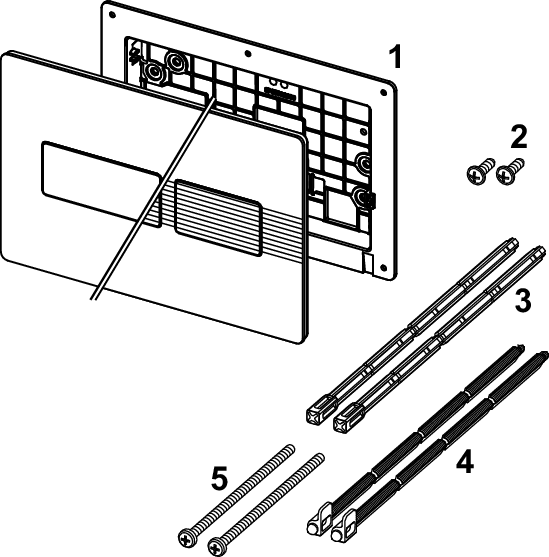 1
2
3
4
5